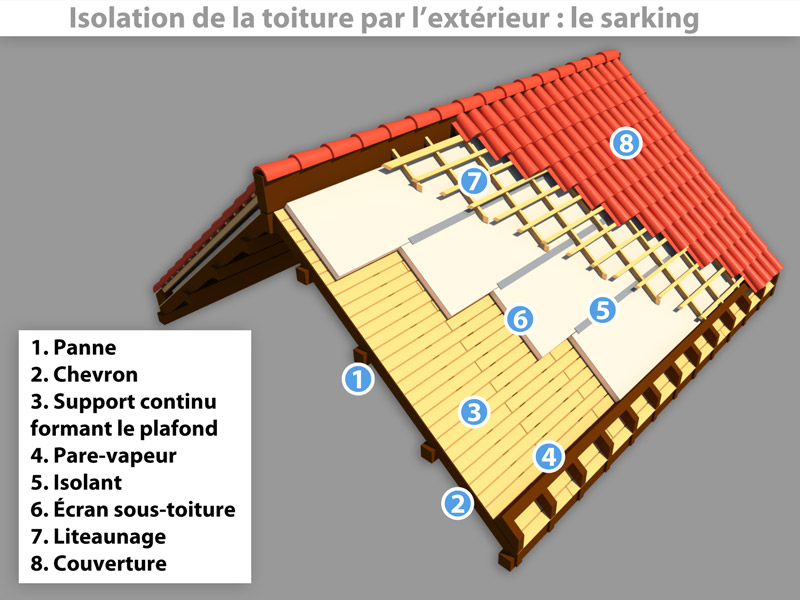 Isolation de la toiture par l'extérieur : le sarking

8

7

6

5

1

3

4

2

1. Panne
2. Chevron
3. Support continu formant le plafond
4. Pare-vapeur
5. Isolant
6. Écran sous-toiture
7. Liteaunage
8. Couverture